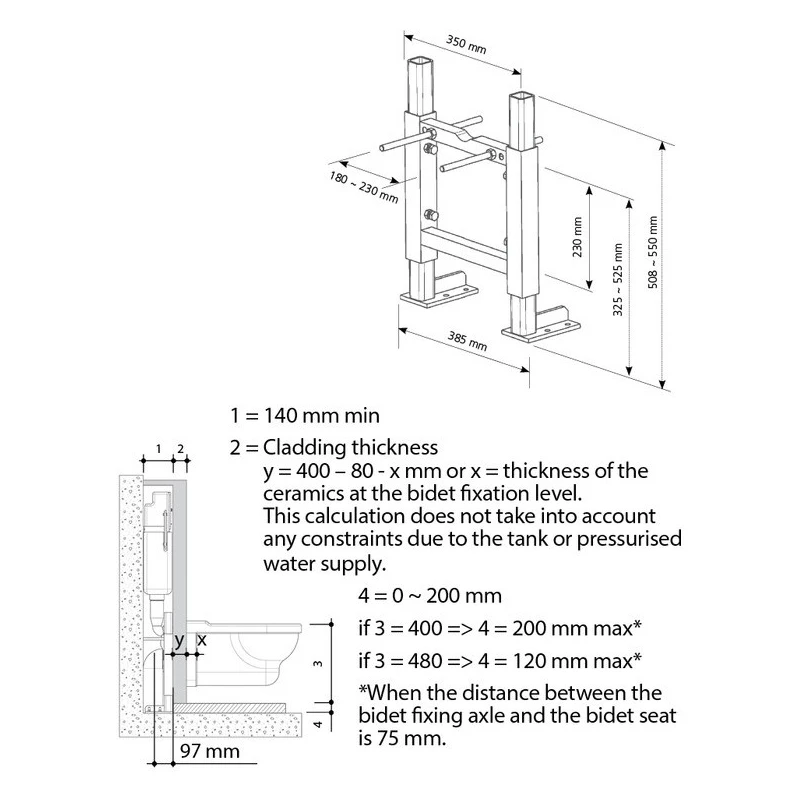 350 mm

180 ~ 230 mm

230 mm

325 ~ 525 mm

508 ~ 550 mm

385 mm

1 = 140 mm min

2 = Cladding thickness
y = 400 – 80 - x mm or x = thickness of the ceramics at the bidet fixation level.
This calculation does not take into account any constraints due to the tank or pressurised water supply.

4 = 0 ~ 200 mm

if 3 = 400 => 4 = 200 mm max*

if 3 = 480 => 4 = 120 mm max*

*When the distance between the bidet fixing axle and the bidet seat is 75 mm.

1 2

y x

3

4

97 mm